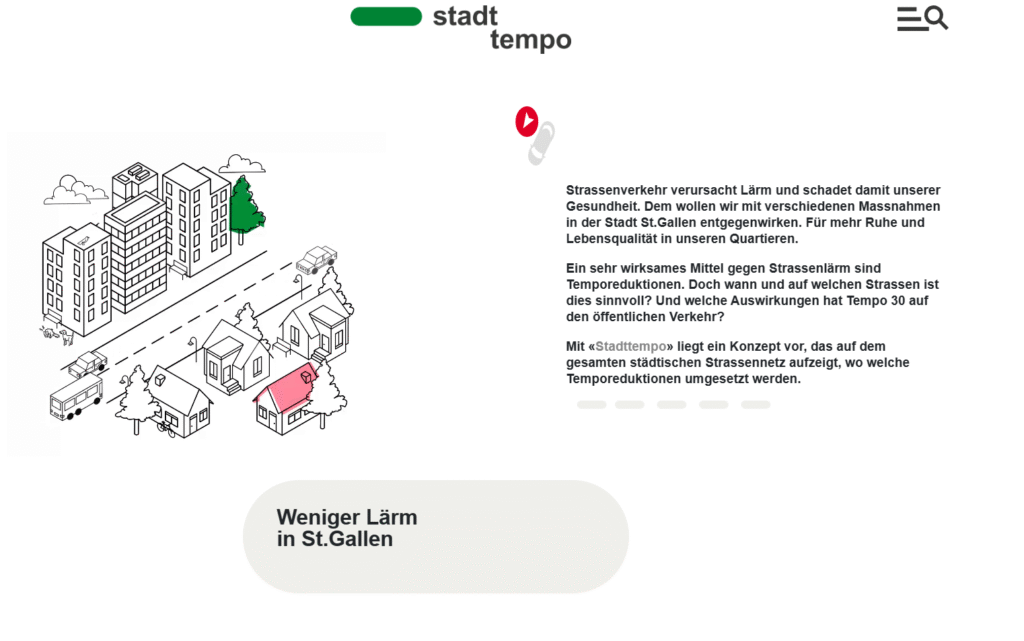 stadt
tempo

Strassenverkehr verursacht Lärm und schadet damit unserer Gesundheit. Dem wollen wir mit verschiedenen Massnahmen in der Stadt St.Gallen entgegenwirken. Für mehr Ruhe und Lebensqualität in unseren Quartieren.

Ein sehr wirksames Mittel gegen Strassenlärm sind Temporeduktionen. Doch wann und auf welchen Strassen ist dies sinnvoll? Und welche Auswirkungen hat Tempo 30 auf den öffentlichen Verkehr?

Mit «Stadttempo» liegt ein Konzept vor, das auf dem gesamten städtischen Strassennetz aufzeigt, wo welche Temporeduktionen umgesetzt werden.

Weniger Lärm in St.Gallen